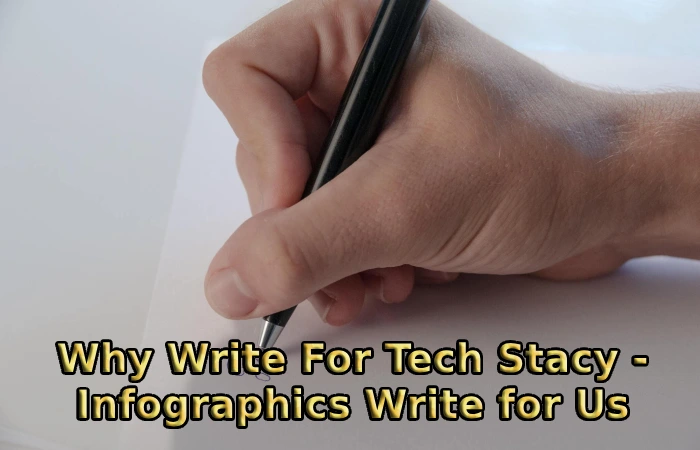 Why Write For Tech Stacy - Infographics Write for Us